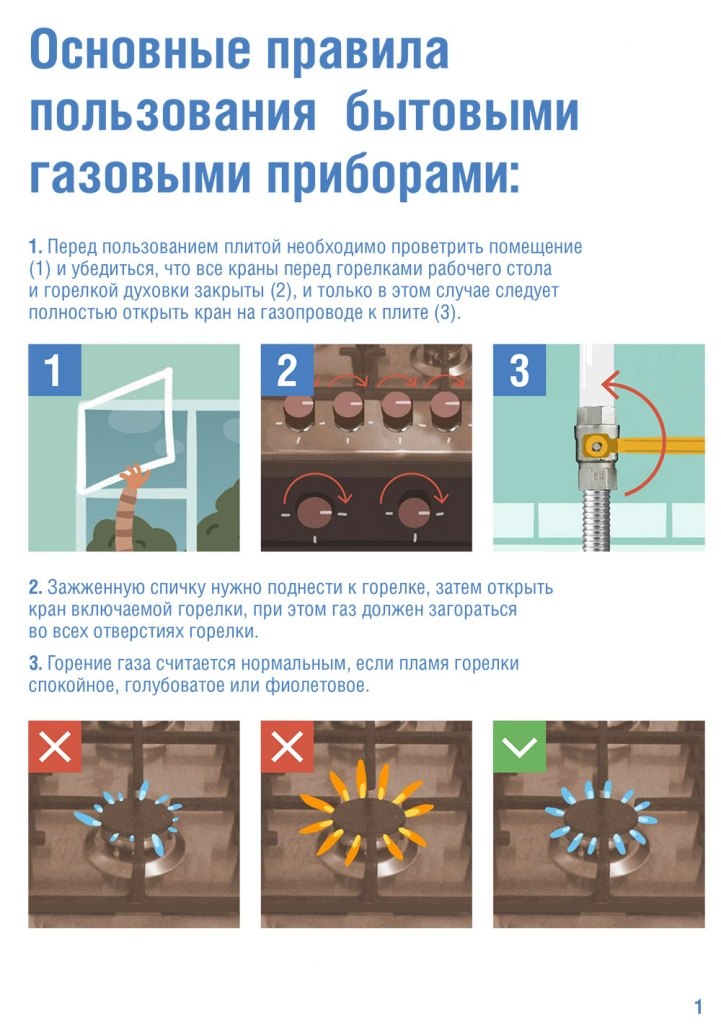 Основные правила пользования бытовыми газовыми приборами:

1. Перед пользованием плитой необходимо проветрить помещение (1) и убедиться, что все краны перед горелками рабочего стола и горелкой духовки закрыты (2), и только в этом случае следует полностью открыть кран на газопроводе к плите (3).

1

2

3

2. Зажженную спичку нужно поднести к горелке, затем открыть кран включаемой горелки, при этом газ должен загораться во всех отверстиях горелки.

3. Горение газа считается нормальным, если пламя горелки спокойное, голубоватое или фиолетовое.

1